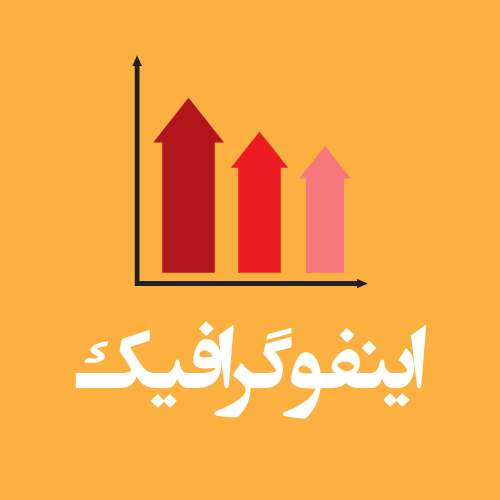 اینفوگرافیک