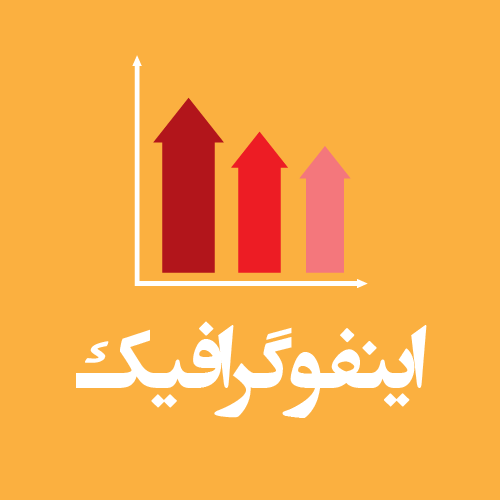 اینفوگرافیک