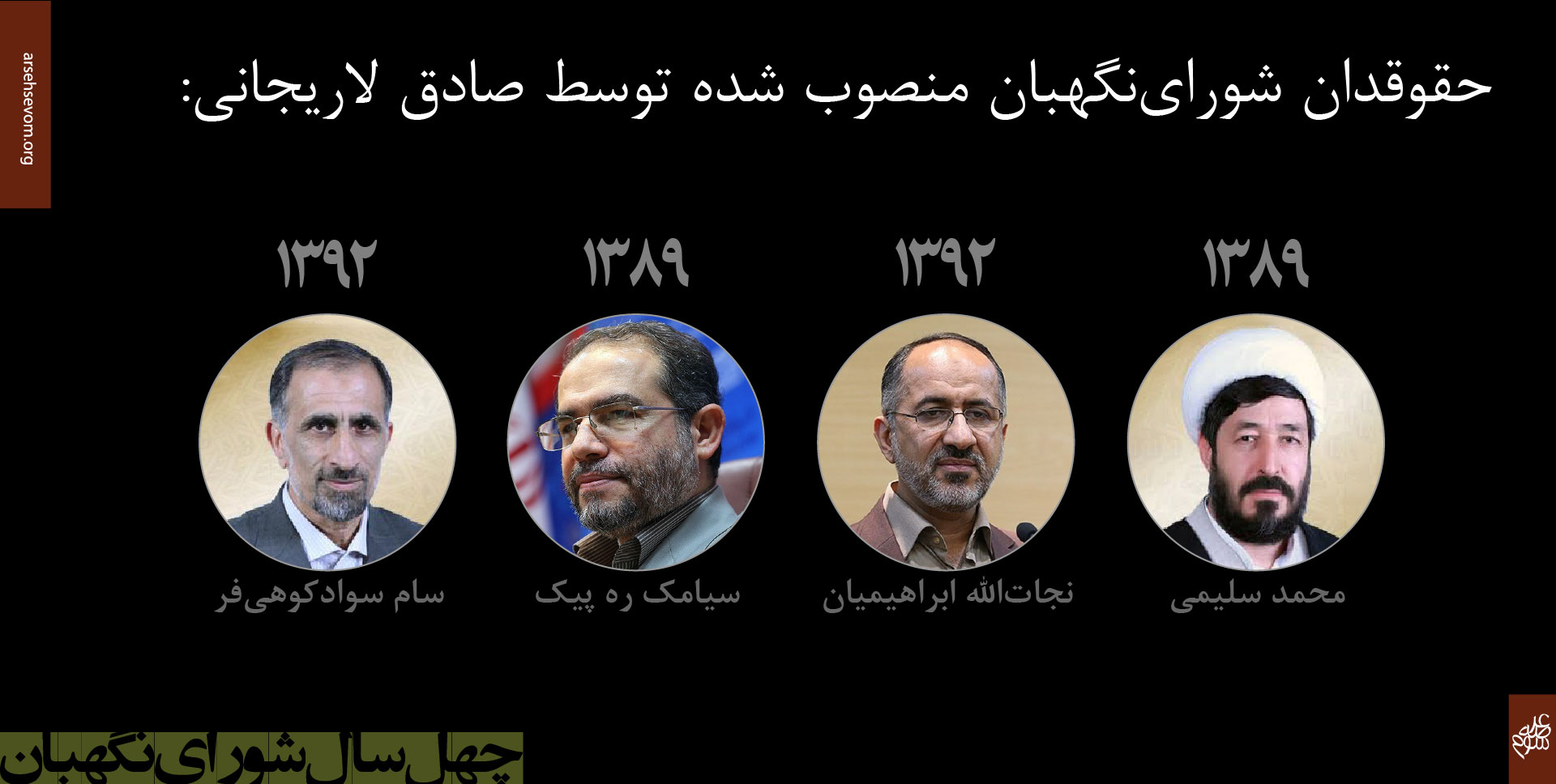 arsehsevom.org

حقوقدان شورای‌نگهبان منصوب شده توسط صادق لاریجانی:

۱۳۸۹
محمد سلیمی

۱۳۹۲
نجات‌الله ابراهیمیان

۱۳۸۹
سیامک ره پیک

۱۳۹۲
سام سوادکوهی‌فر

چهل سال شورای نگهبان

عرصه سوم