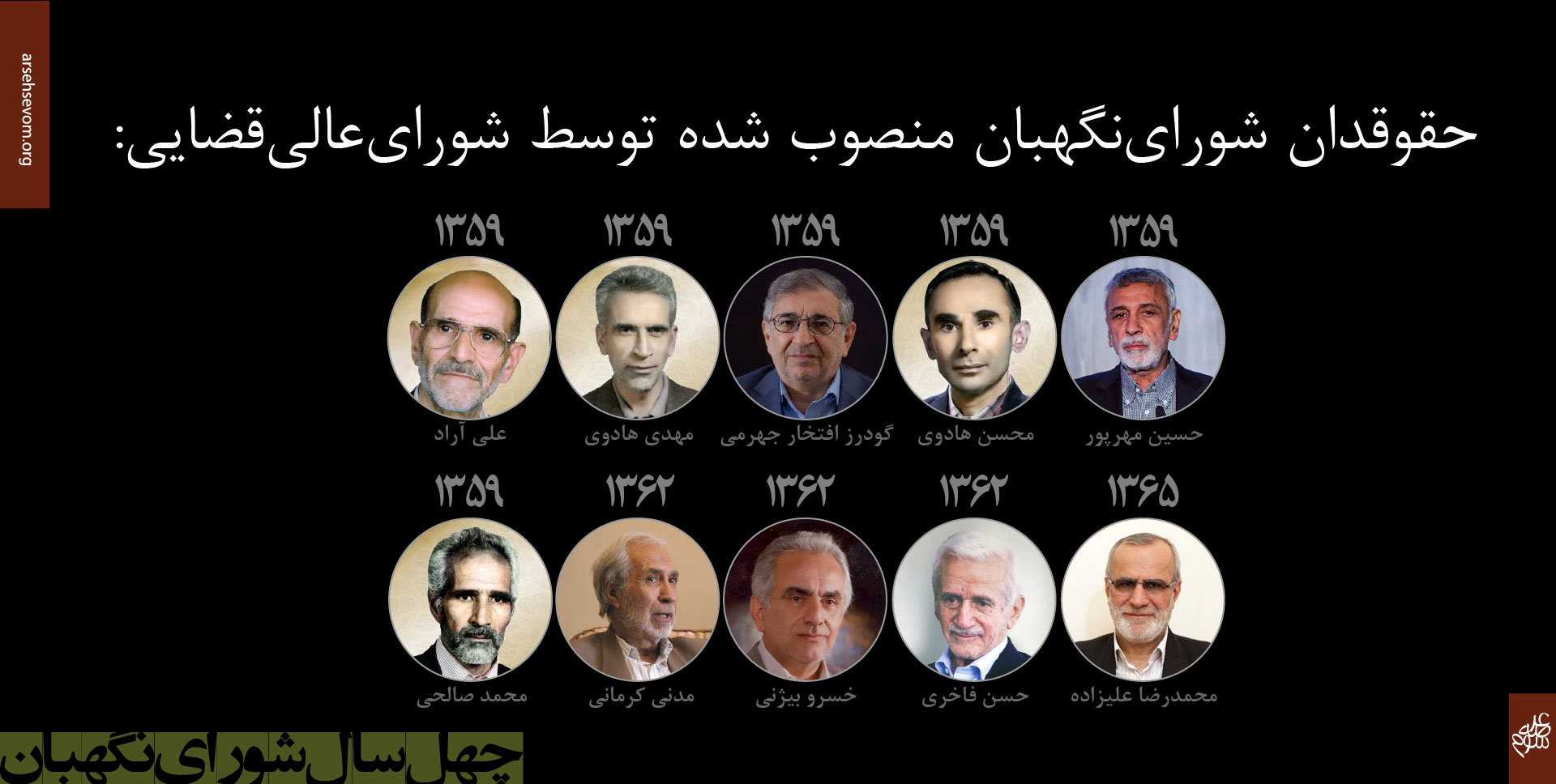 arsehsevom.org

حقوقدان شورای‌نگهبان منصوب شده توسط شورای‌عالی‌قضایی:

۱۳۵۹
حسین مهرپور

۱۳۵۹
محسن هادوی

۱۳۵۹
گودرز افتخار جهرمی

۱۳۵۹
مهدی هادوی

۱۳۵۹
علی آراد

۱۳۶۵
محمدرضا علیزاده

۱۳۶۲
حسن فاخری

۱۳۶۲
خسرو بیژنی

۱۳۶۲
مدنی کرمانی

۱۳۵۹
محمد صالحی

چهل سال شورای نگهبان