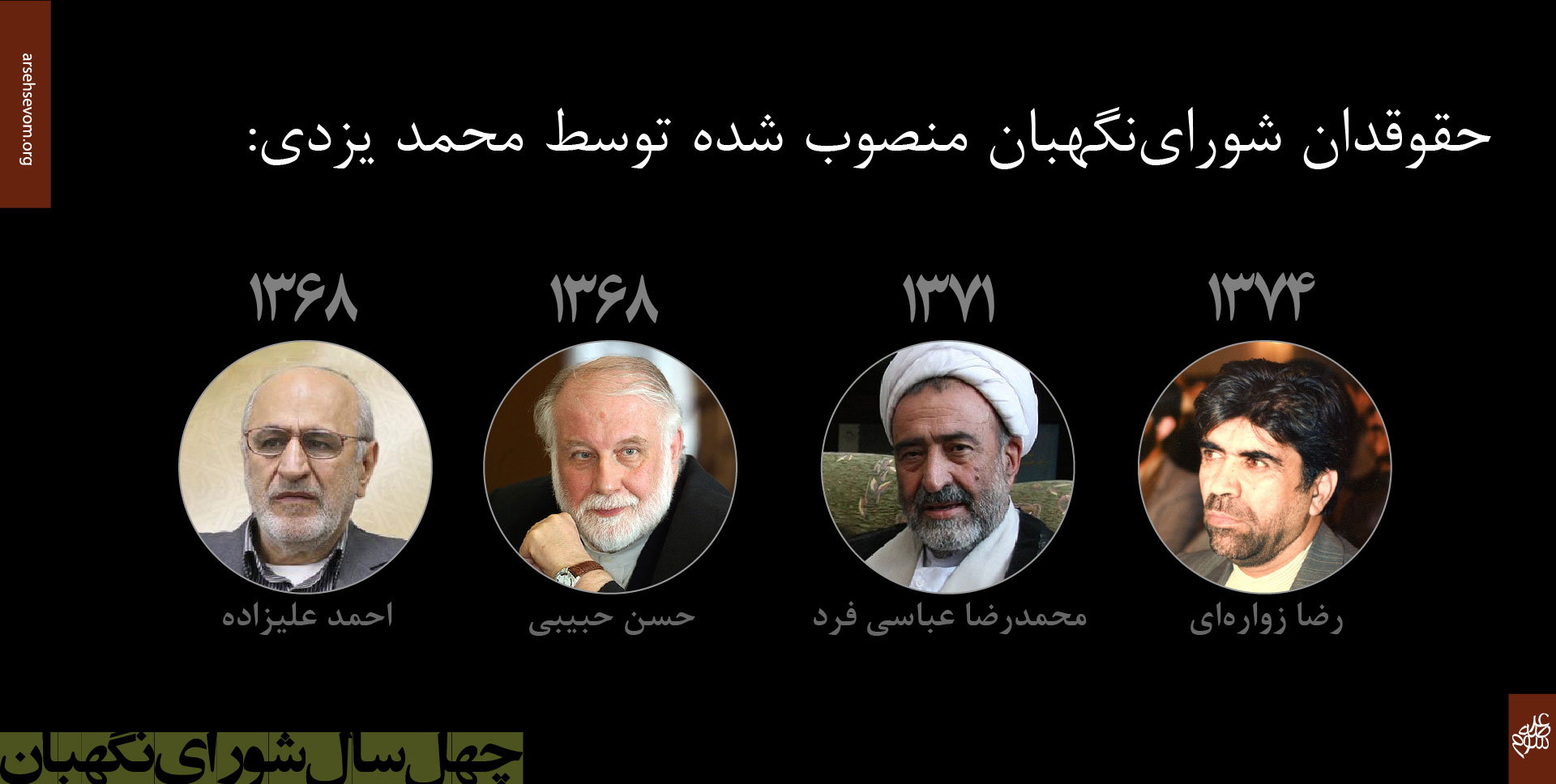 arsehsevom.org

حقوقدان شورای‌نگهبان منصوب شده توسط محمد یزدی:

۱۳۷۴
رضا زواره‌ای

۱۳۷۱
محمدرضا عباسی فرد

۱۳۶۸
حسن حبیبی

۱۳۶۸
احمد علیزاده

چهل سال شورای نگهبان