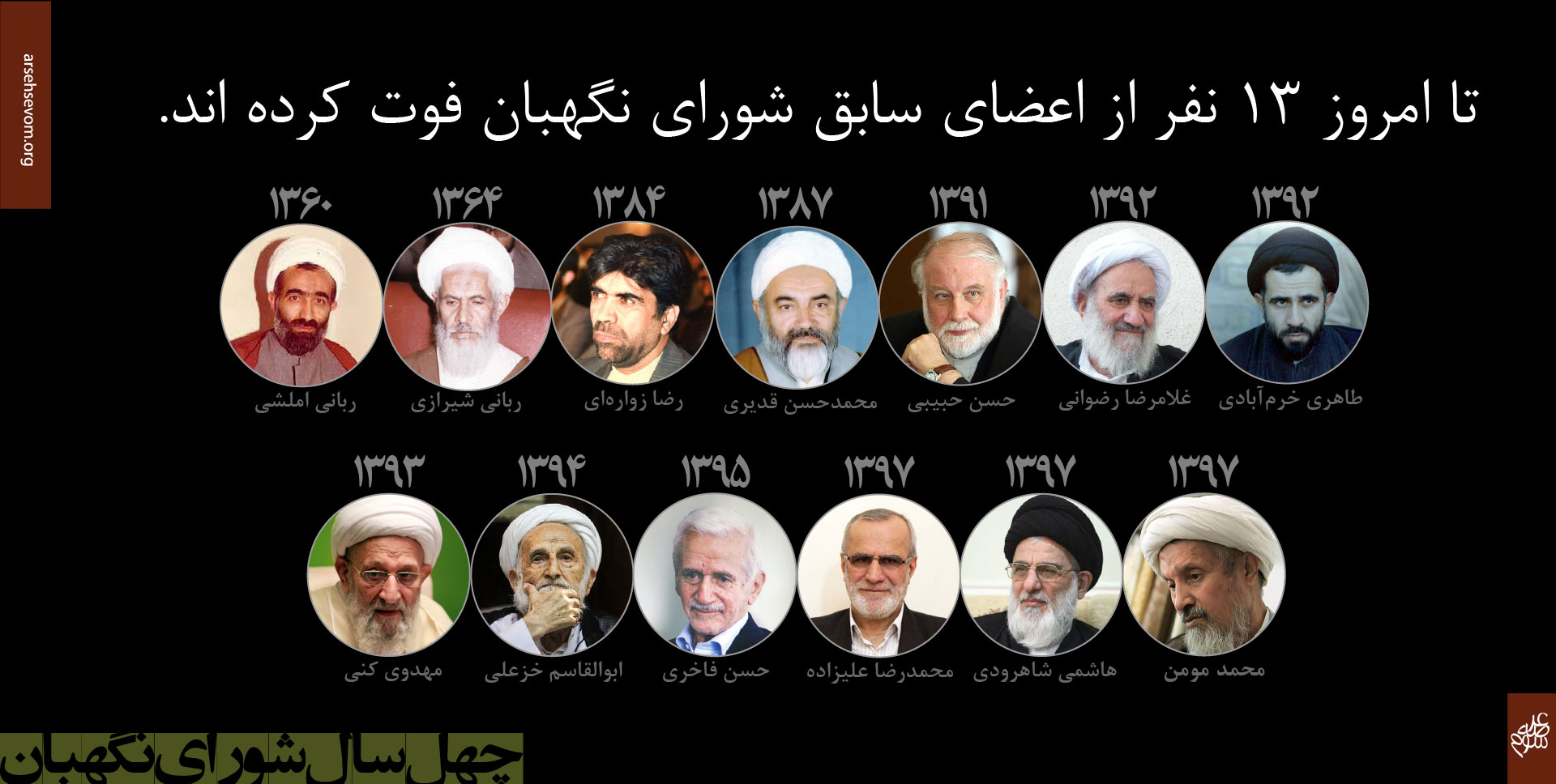 arsehsevom.org

تا امروز ۱۳ نفر از اعضای سابق شورای نگهبان فوت کرده اند.

۱۳۹۲
طاهری خرم‌آبادی

۱۳۹۲
غلامرضا رضوانی

۱۳۹۱
حسن حبیبی

۱۳۸۷
محمدحسن قدیری

۱۳۸۴
رضا زواره‌ای

۱۳۶۴
ربانی شیرازی

۱۳۶۰
ربانی املشی

۱۳۹۷
محمد مومن

۱۳۹۷
هاشمی شاهرودی

۱۳۹۷
محمدرضا علیزاده

۱۳۹۵
حسن فاخری

۱۳۹۴
ابوالقاسم خزعلی

۱۳۹۳
مهدوی کنی

چهل سال شورای نگهبان