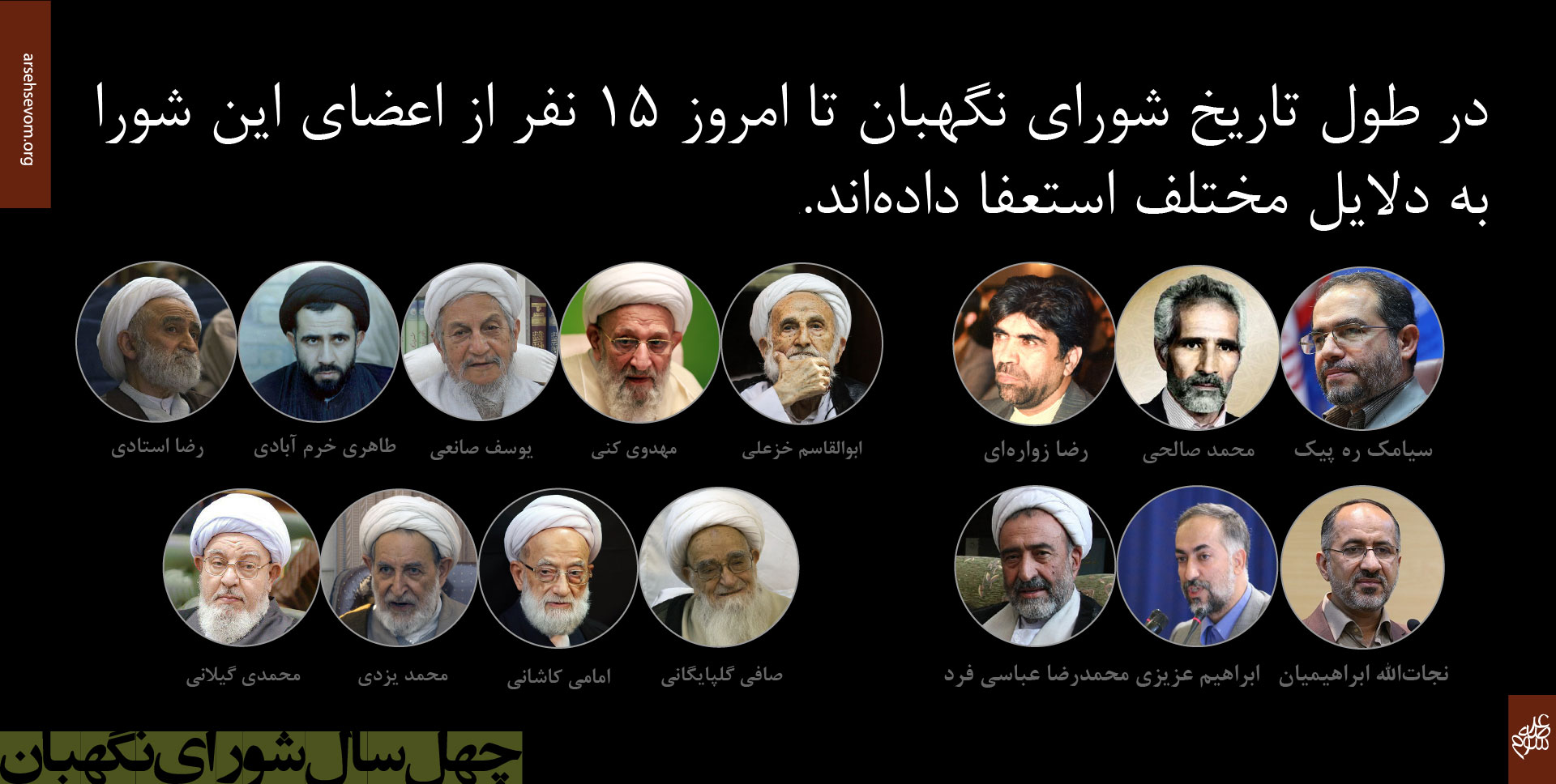 arsehsevom.org

در طول تاریخ شورای نگهبان تا امروز ۱۵ نفر از اعضای این شورا به دلایل مختلف استعفا داده‌اند.

سیامک ره پیک

محمد صالحی

رضا زواره‌ای

ابوالقاسم خزعلی

مهدوی کنی

یوسف صانعی

طاهری خرم آبادی

رضا استادی

نجات‌الله ابراهیمیان

ابراهیم عزیزی

محمدرضا عباسی فرد

صافی گلپایگانی

امامی کاشانی

محمد یزدی

محمدی گیلانی

چهل سال شورای نگهبان