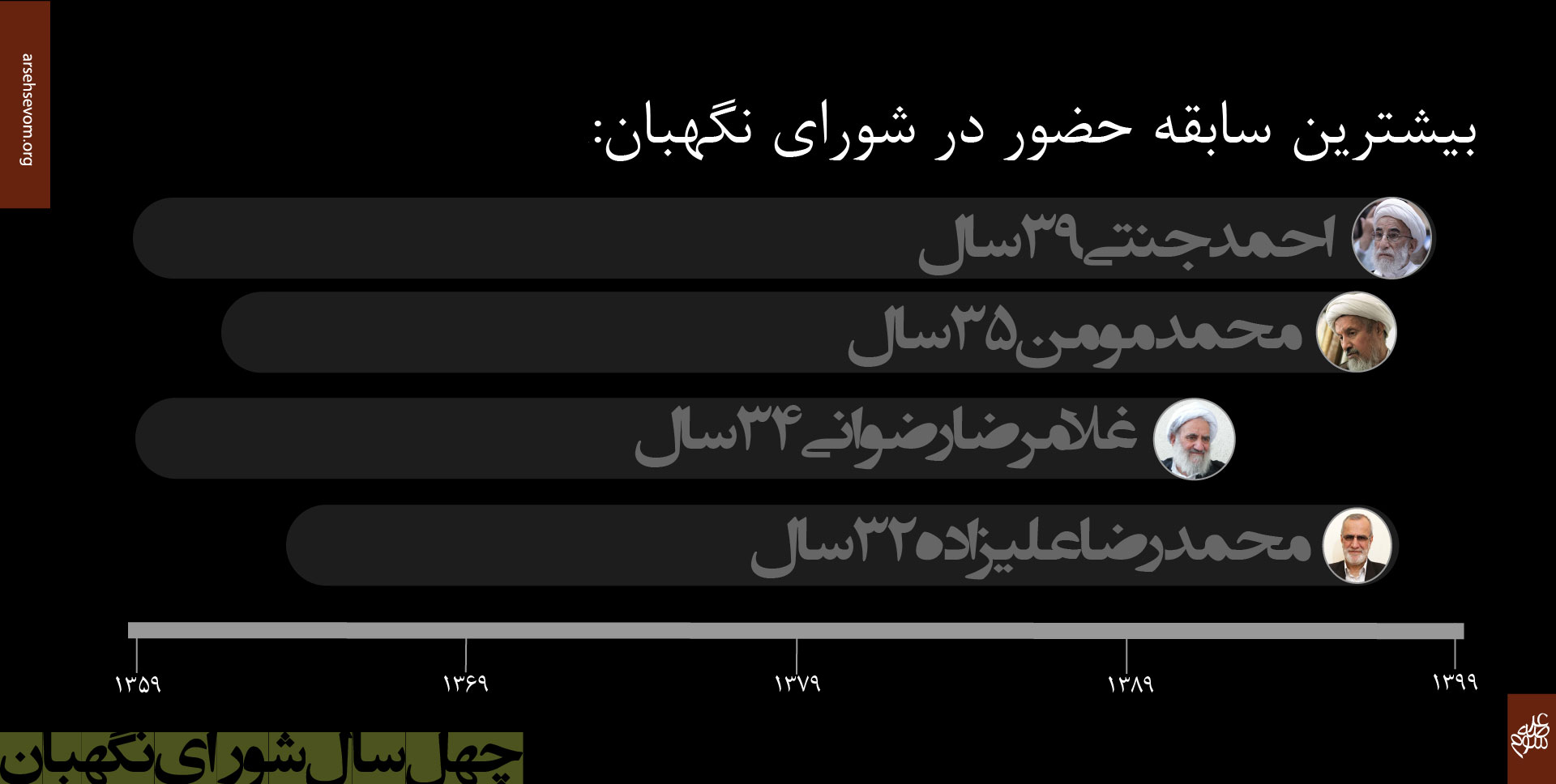 arsehsevom.org

بیشترین سابقه حضور در شورای نگهبان:

احمد جنتی ۳۹ سال

محمد مومن ۳۵ سال

غلامرضا رضوانی ۳۴ سال

محمدرضا علیزاده ۳۲ سال

۱۳۵۹
۱۳۶۹
۱۳۷۹
۱۳۸۹
۱۳۹۹

چهل سال شورای نگهبان

عرصه سوم