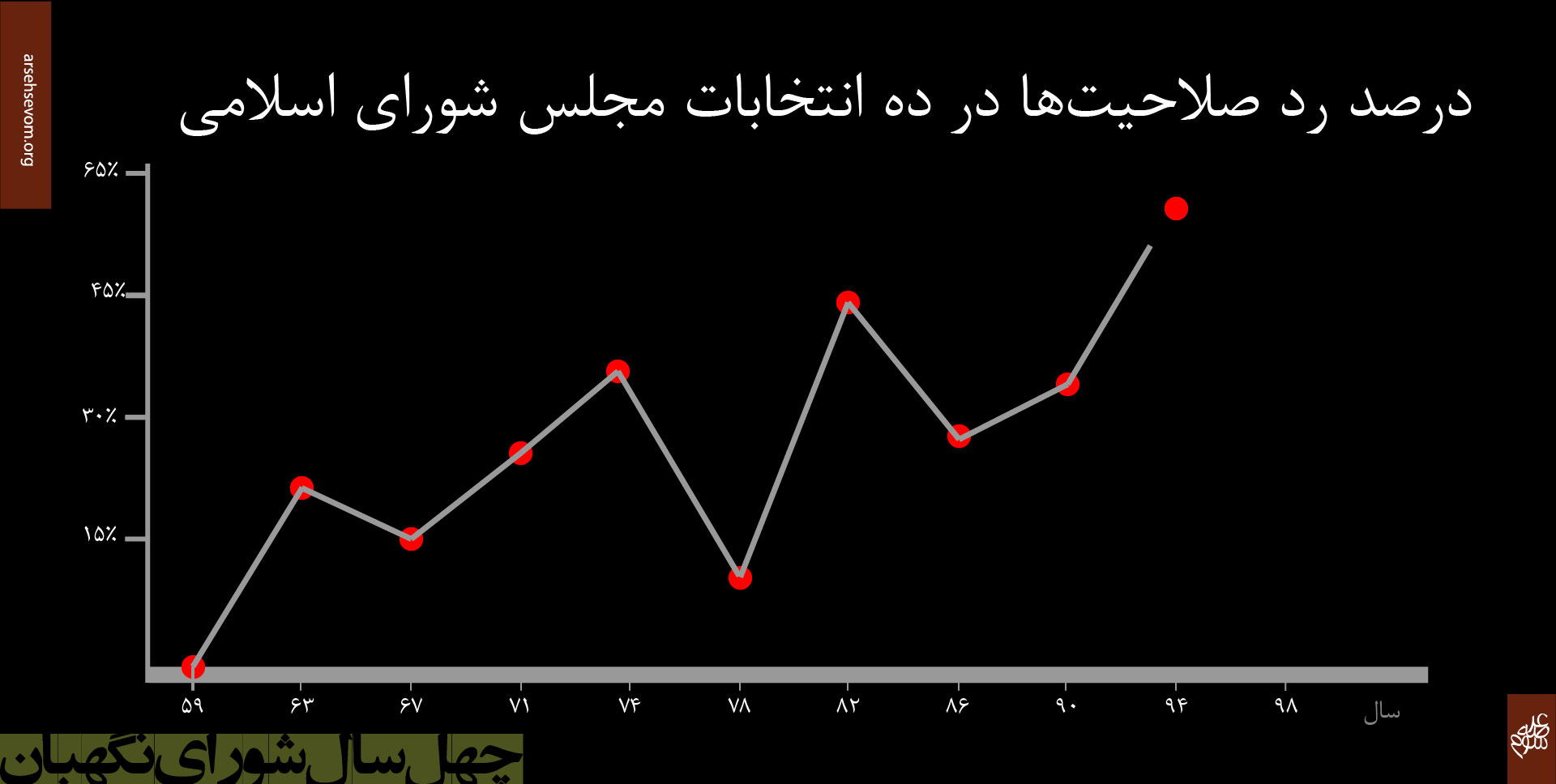 arsehsevom.org

درصد رد صلاحیت‌ها در ده انتخابات مجلس شورای اسلامی

۶۵٪
۴۵٪
۳۰٪
۱۵٪

۵۹
۶۳
۶۷
۷۱
۷۴
۷۸
۸۲
۸۶
۹۰
۹۴
۹۸
سال

چهل سال شورای نگهبان