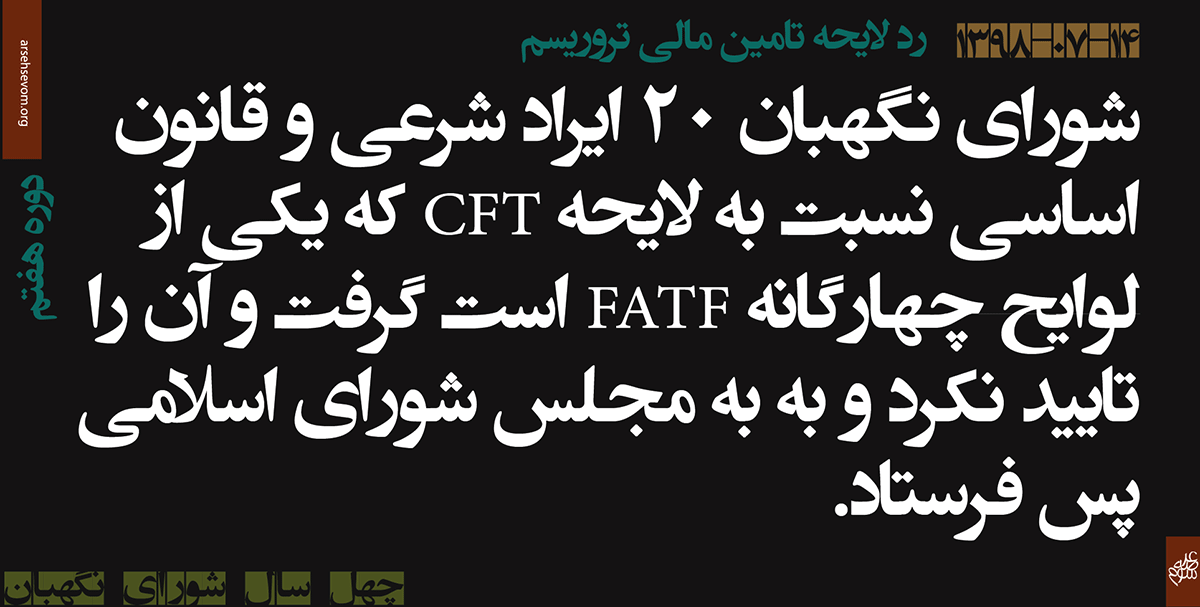 ۱۳۹۸-۰۷-۱۴ رد لایحه تامین مالی تروریسم

arsehsevom.org

دوره هفتم

شورای نگهبان ۲۰ ایراد شرعی و قانون اساسی نسبت به لایحه CFT که یکی از لوایح چهارگانه FATF است گرفت و آن را تایید نکرد و به به مجلس شورای اسلامی پس فرستاد.

چهل سال شورای نگهبان