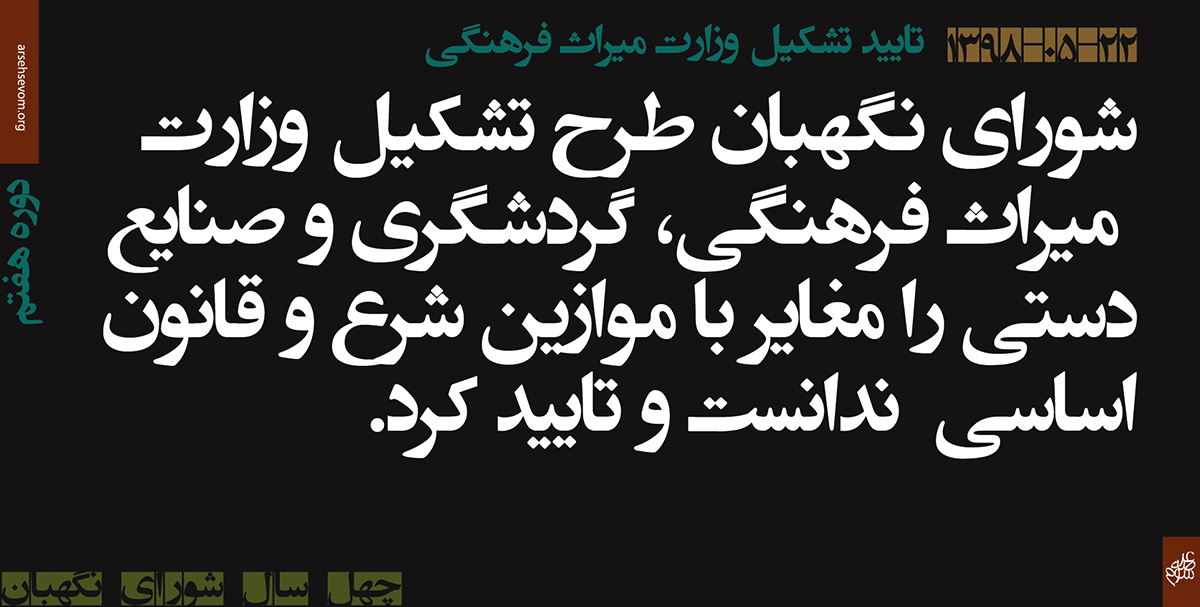 ۱۳۹۸-۰۵-۲۲ تایید تشکیل وزارت میراث فرهنگی

arsehsevom.org

دوره هفتم

شورای نگهبان طرح تشکیل وزارت میراث فرهنگی، گردشگری و صنایع دستی را مغایر با موازین شرع و قانون اساسی ندانست و تایید کرد.

چهل سال شورای نگهبان