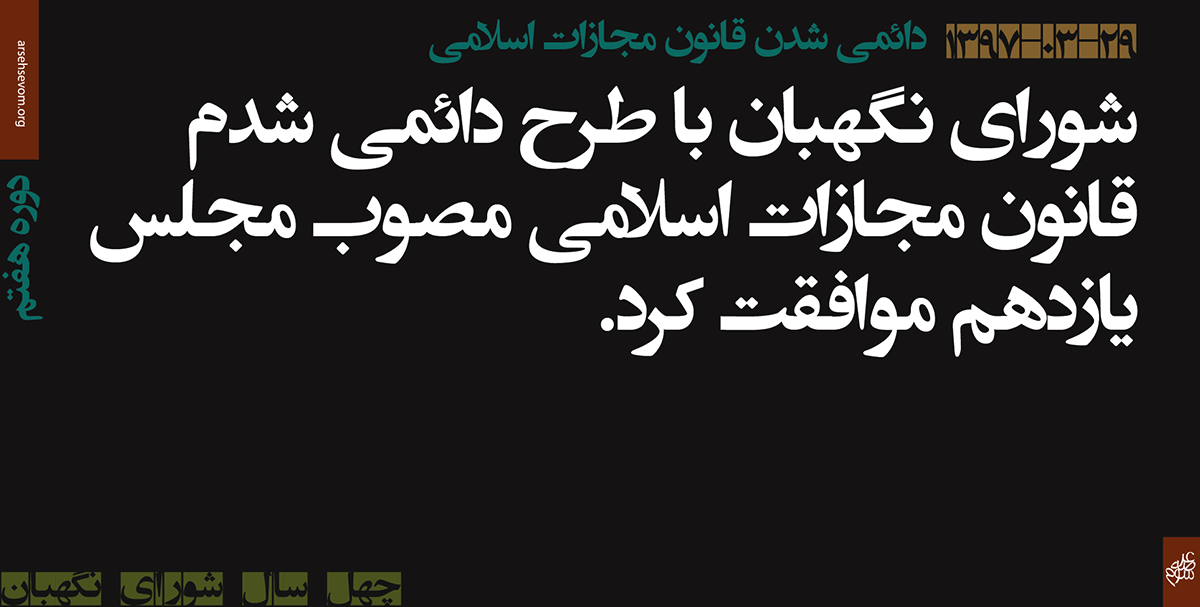 ۱۳۹۷-۰۳-۲۹ دائمی شدن قانون مجازات اسلامی

شورای نگهبان با طرح دائمی شدم قانون مجازات اسلامی مصوب مجلس یازدهم موافقت کرد.

arsehsevom.org

دوره هفتم

چهل سال شورای نگهبان