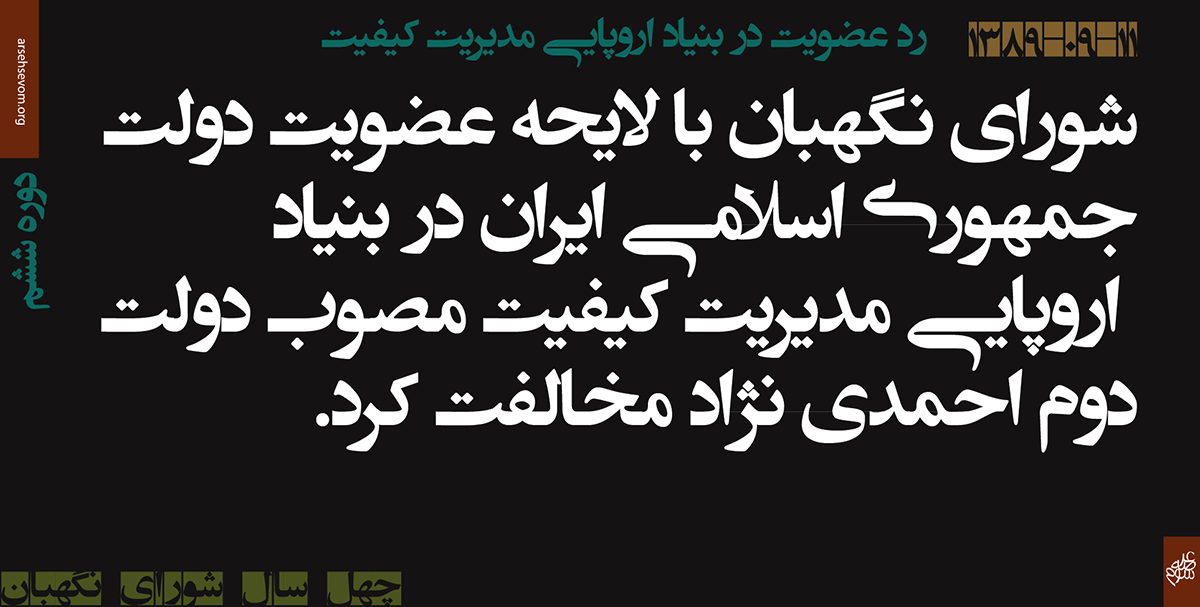 ۱۳۸۹-۰۹-۱۱
رد عضویت در بنیاد اروپایی مدیریت کیفیت

arsehsevom.org

دوره ششم

شورای نگهبان با لایحه عضویت دولت جمهوری اسلامی ایران در بنیاد اروپایی مدیریت کیفیت مصوب دولت دوم احمدی نژاد مخالفت کرد.

چهل سال شورای نگهبان