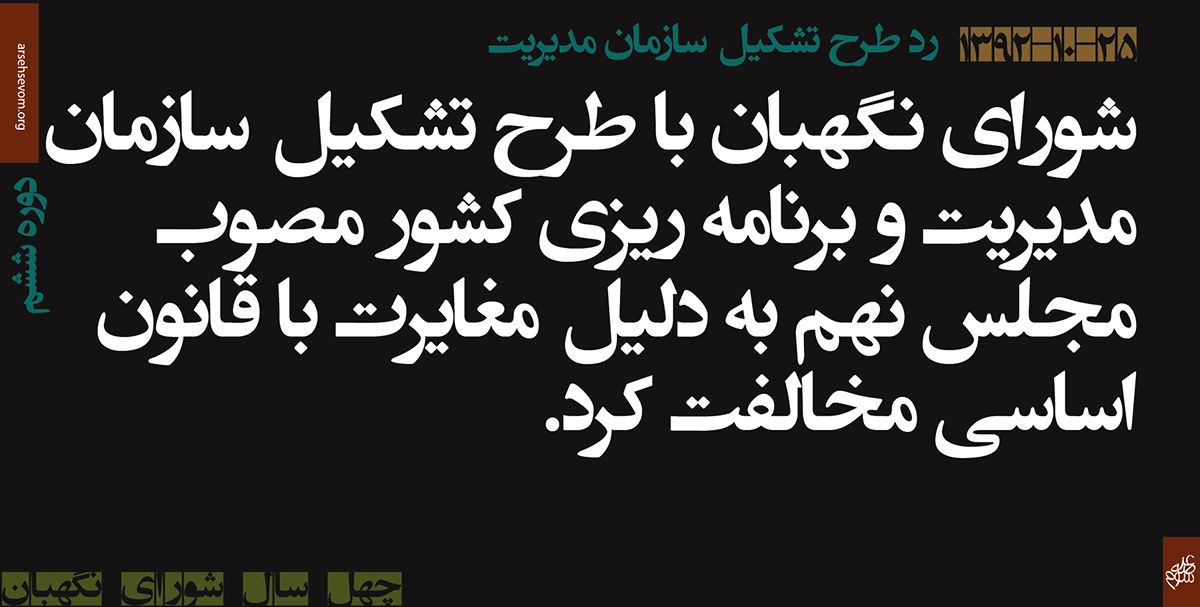 ۱۳۹۲-۱۰-۲۵ رد طرح تشکیل سازمان مدیریت

arsehsevom.org

دوره ششم

شورای نگهبان با طرح تشکیل سازمان مدیریت و برنامه ریزی کشور مصوب مجلس نهم به دلیل مغایرت با قانون اساسی مخالفت کرد.

چهل سال شورای نگهبان