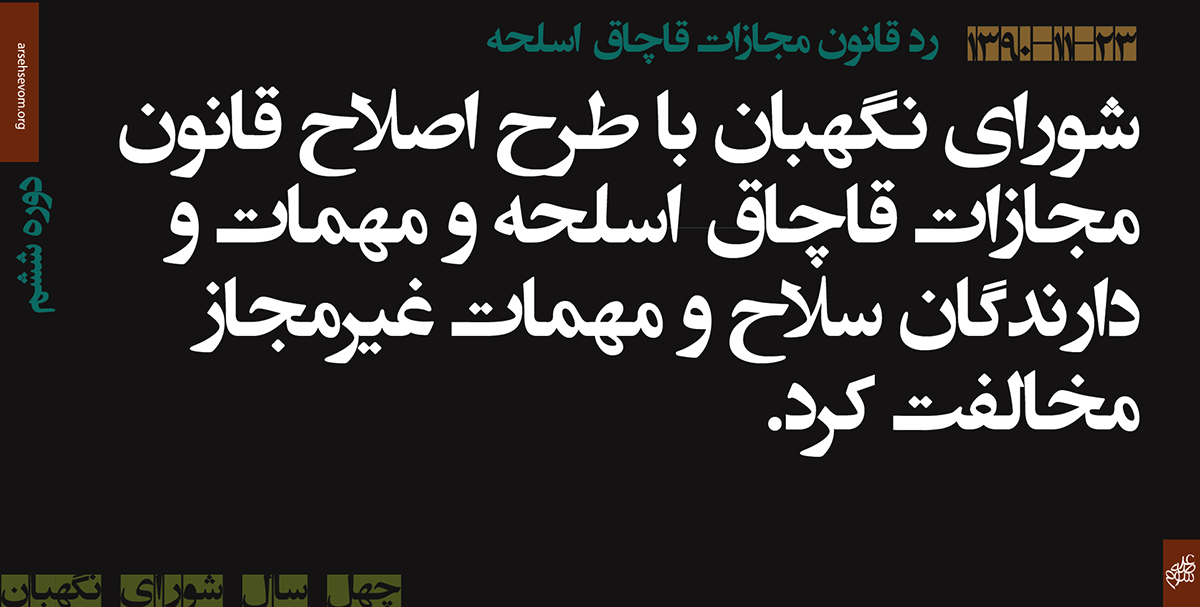 ۱۳۹۰-۱۱-۲۳ رد قانون مجازات قاچاق اسلحه

arsehsevom.org

دوره ششم

شورای نگهبان با طرح اصلاح قانون مجازات قاچاق اسلحه و مهمات و دارندگان سلاح و مهمات غیرمجاز مخالفت کرد.

چهل سال شورای نگهبان