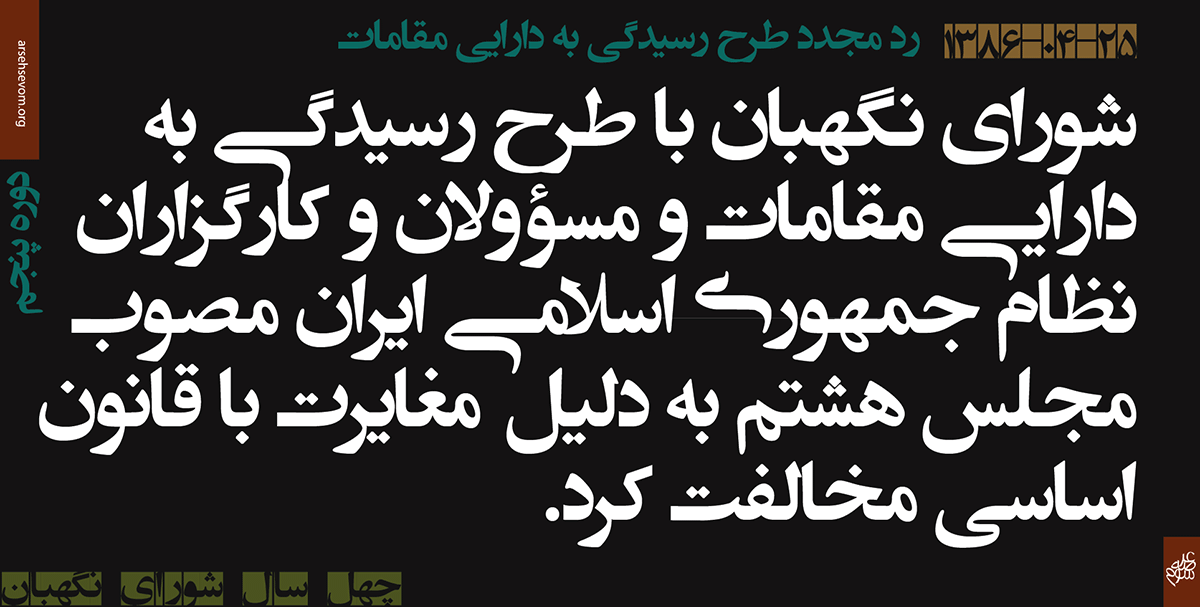 ۱۳۸۶-۰۴-۲۵ رد مجدد طرح رسیدگی به دارایی مقامات

arsehsevom.org

دوره پنجم

شورای نگهبان با طرح رسیدگی به دارایی مقامات و مسؤولان و کارگزاران نظام جمهوری اسلامی ایران مصوب مجلس هشتم به دلیل مغایرت با قانون اساسی مخالفت کرد.

چهل سال شورای نگهبان