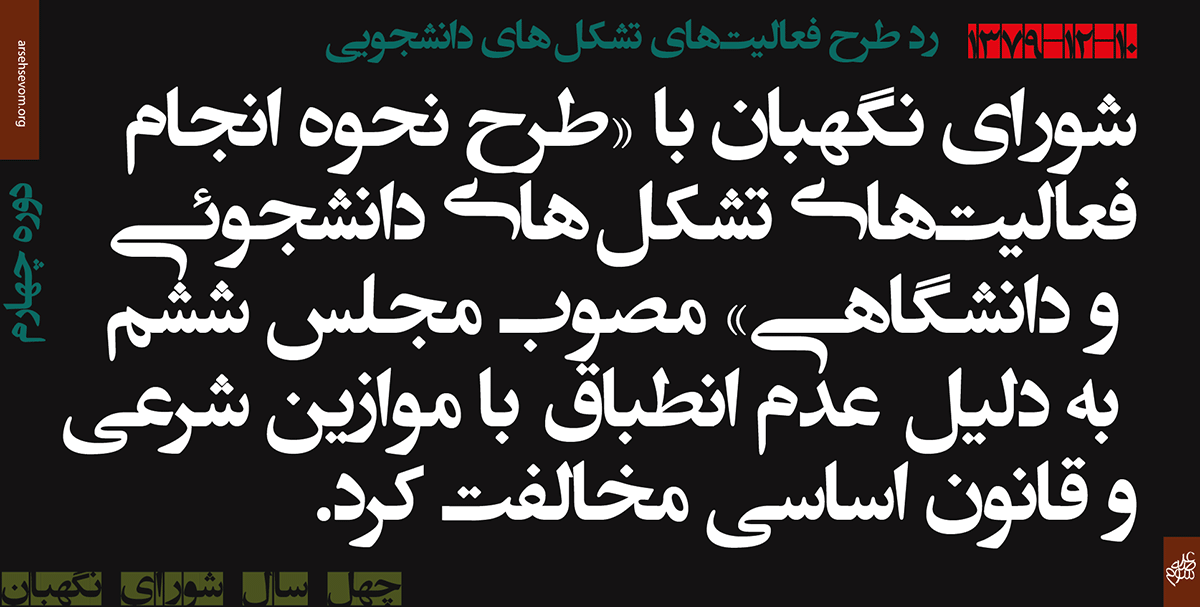 ۱۳۷۹-۱۲-۱۰ رد طرح فعالیت‌های تشکل‌های دانشجویی

شورای نگهبان با «طرح نحوه انجام فعالیت‌های تشکل‌های دانشجوئی و دانشگاهی» مصوب مجلس ششم به دلیل عدم انطباق با موازین شرعی و قانون اساسی مخالفت کرد.

arsehsevom.org

دوره چهارم

چهل سال شورای نگهبان