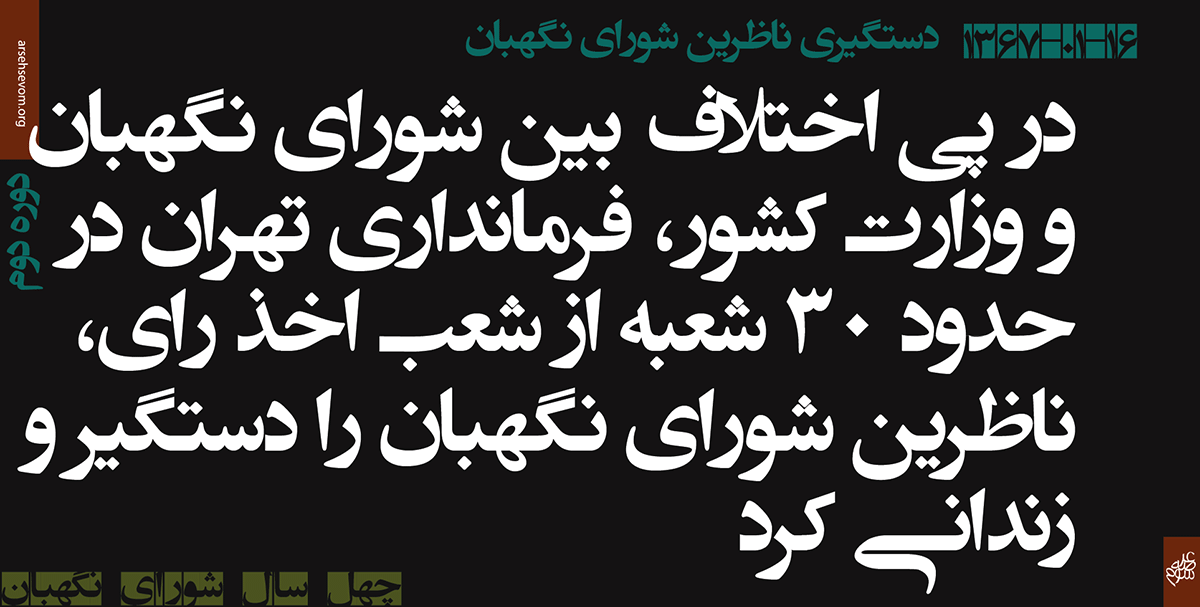 ۱۳۶۷-۰۱-۱۶ دستگیری ناظرین شورای نگهبان

arsehsevom.org

دوره دوم

در پی اختلاف بین شورای نگهبان و وزارت کشور، فرمانداری تهران در حدود ۳۰ شعبه از شعب اخذ رای، ناظرین شورای نگهبان را دستگیر و زندانی کرد

چهل سال شورای نگهبان