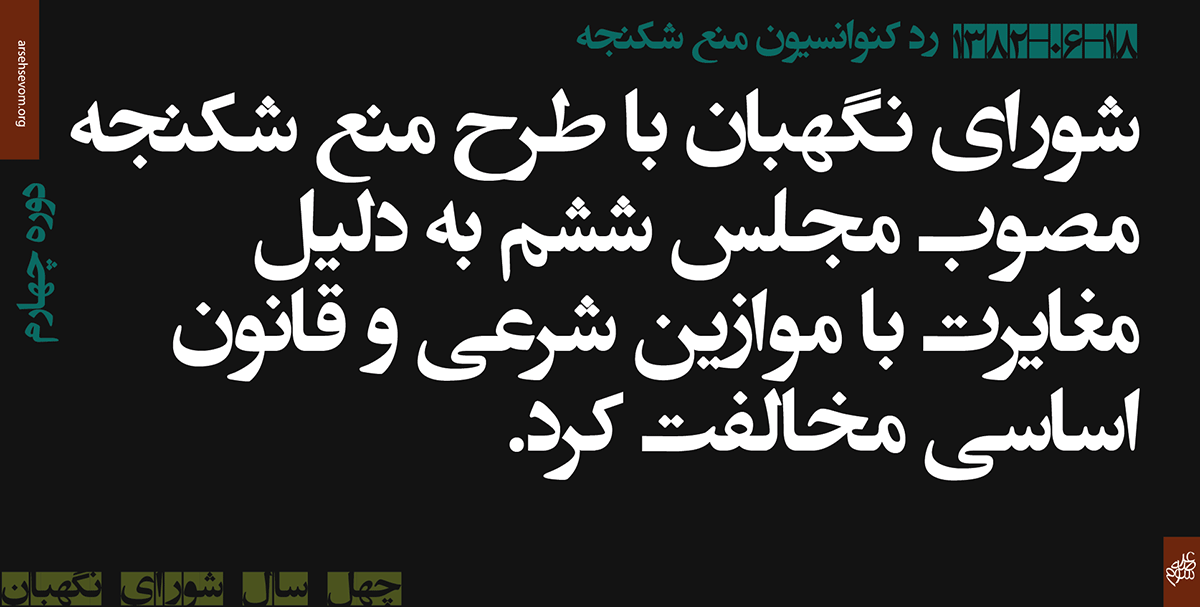 ۱۳۸۲-۰۶-۱۸ رد کنوانسیون منع شکنجه

arsehsevom.org

دوره چهارم

شورای نگهبان با طرح منع شکنجه مصوب مجلس ششم به دلیل مغایرت با موازین شرعی و قانون اساسی مخالفت کرد.

چهل سال شورای نگهبان