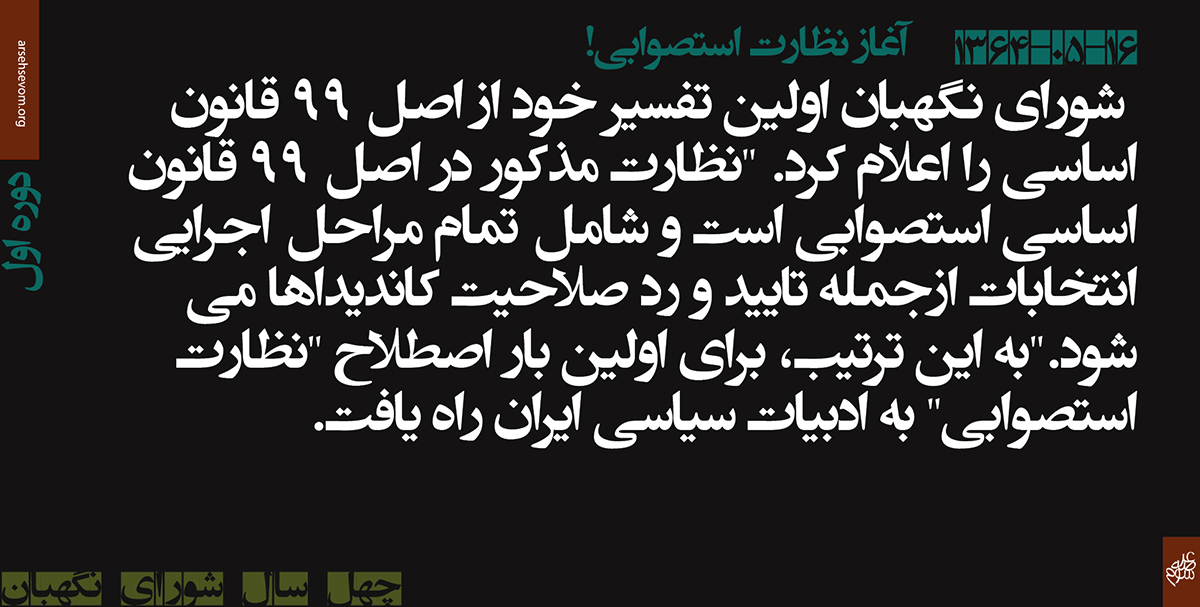 arsehsevom.org

دوره اول

۱۳۶۴-۰۵-۱۶ آغاز نظارت استصوابی!

شورای نگهبان اولین تفسیر خود از اصل ۹۹ قانون اساسی را اعلام کرد. "نظارت مذکور در اصل ۹۹ قانون اساسی استصوابی است و شامل تمام مراحل اجرایی انتخابات ازجمله تایید و رد صلاحیت کاندیداها می شود."به این ترتیب، برای اولین بار اصطلاح "نظارت استصوابی" به ادبیات سیاسی ایران راه یافت.

چهل سال شورای نگهبان