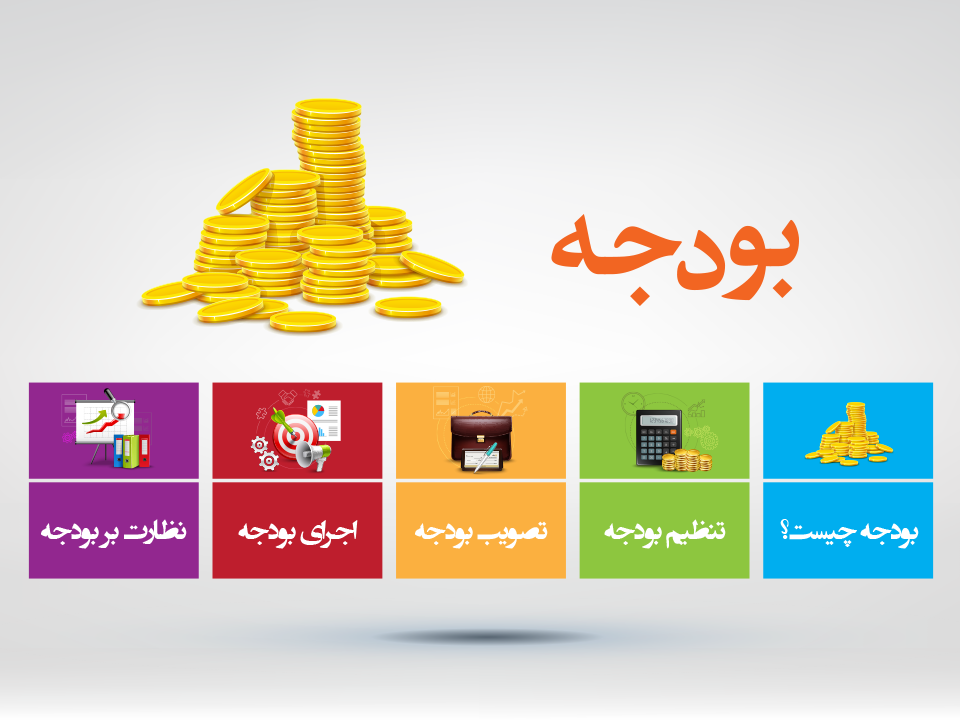 بودجه

بودجه چیست؟

تنظیم بودجه

تصویب بودجه

اجرای بودجه

نظارت بر بودجه